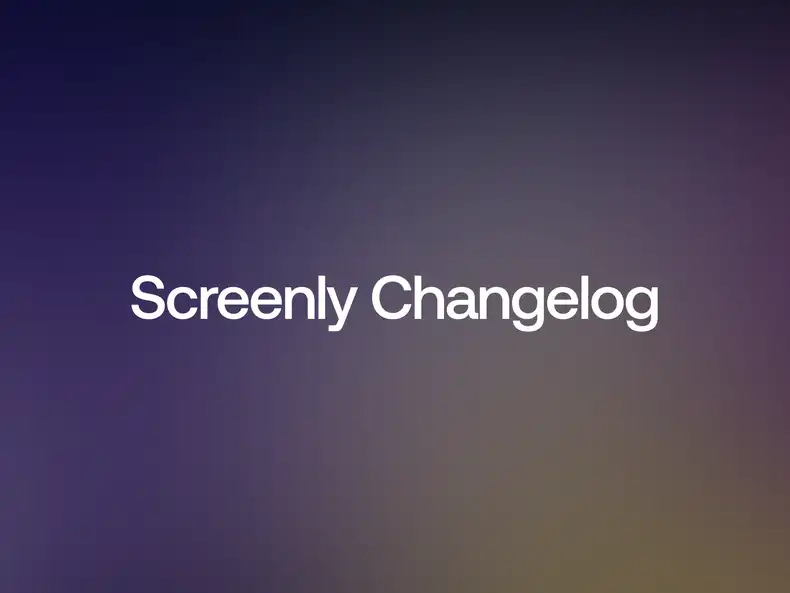 Screenly Changelog